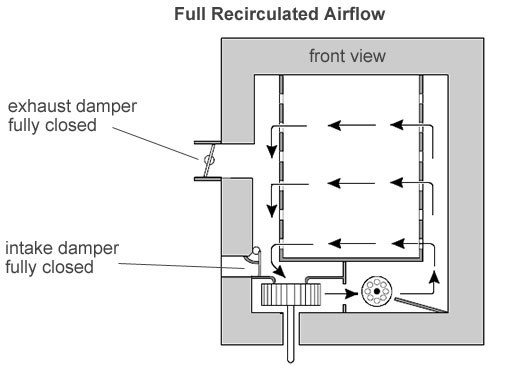 Full Recirculated Airflow

front view

exhaust damper
fully closed

intake damper
fully closed