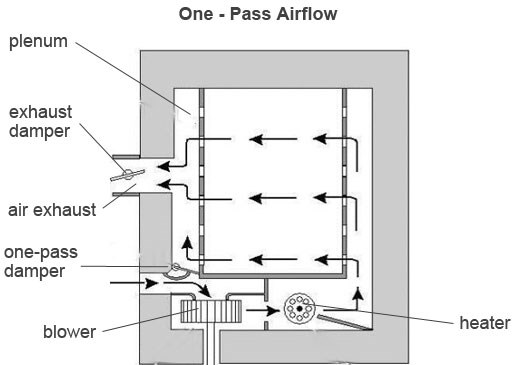 One - Pass Airflow

plenum

exhaust damper

air exhaust

one-pass damper

blower

heater