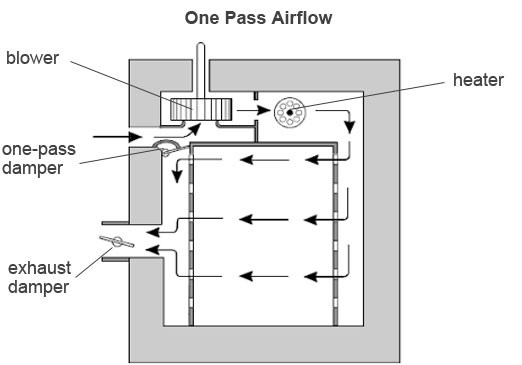 One Pass Airflow

blower

heater

one-pass damper

exhaust damper